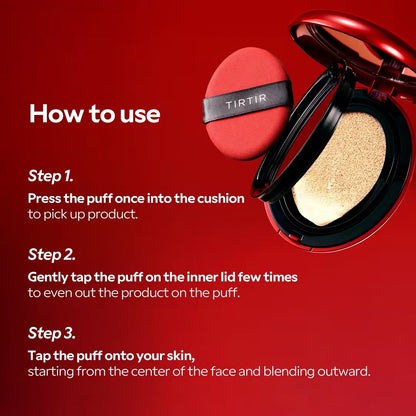 TIRTIR

How to use

Step 1.
Press the puff once into the cushion to pick up product.

Step 2.
Gently tap the puff on the inner lid few times to even out the product on the puff.

Step 3.
Tap the puff onto your skin, starting from the center of the face and blending outward.