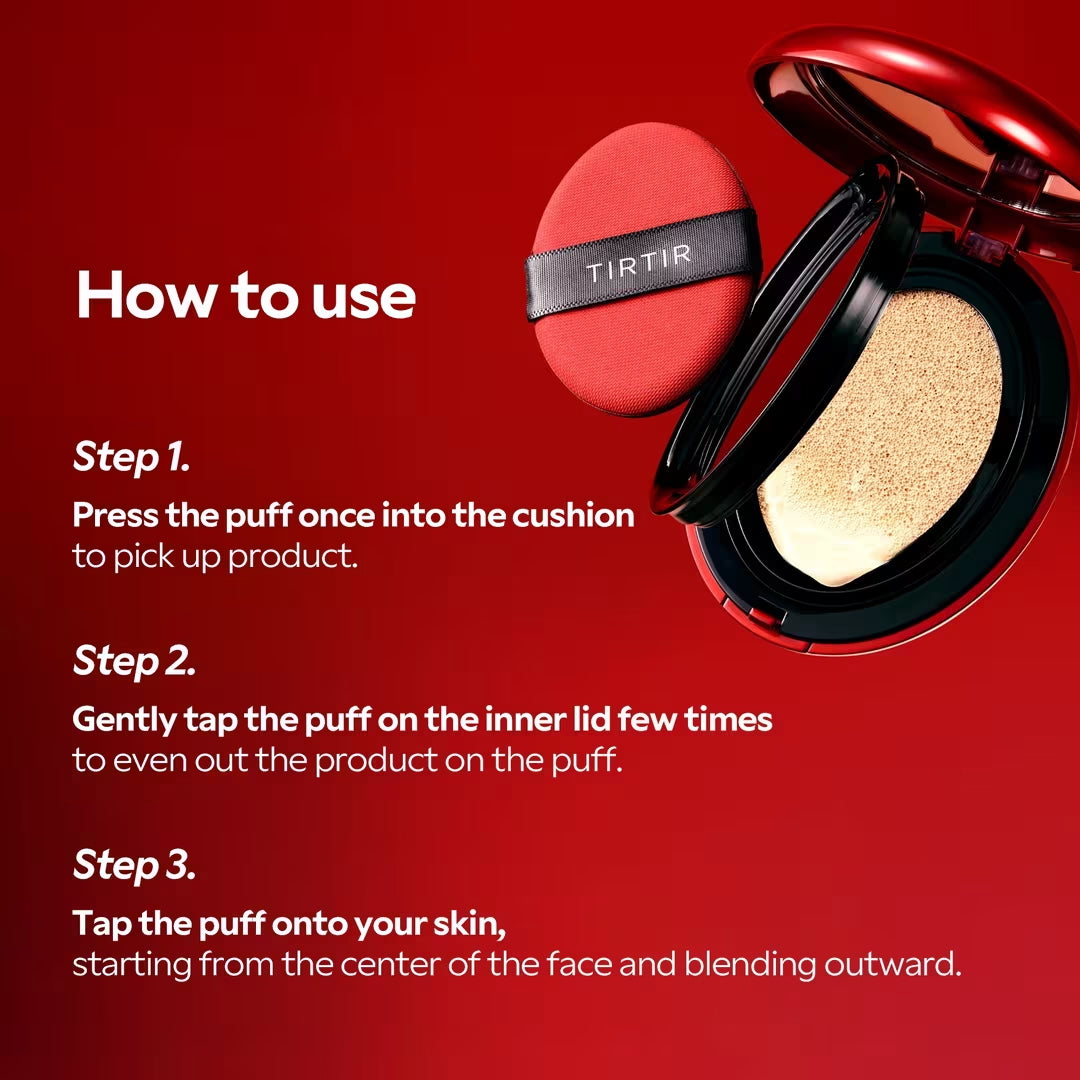 TIRTIR

How to use

Step 1.
Press the puff once into the cushion to pick up product.

Step 2.
Gently tap the puff on the inner lid few times to even out the product on the puff.

Step 3.
Tap the puff onto your skin, starting from the center of the face and blending outward.